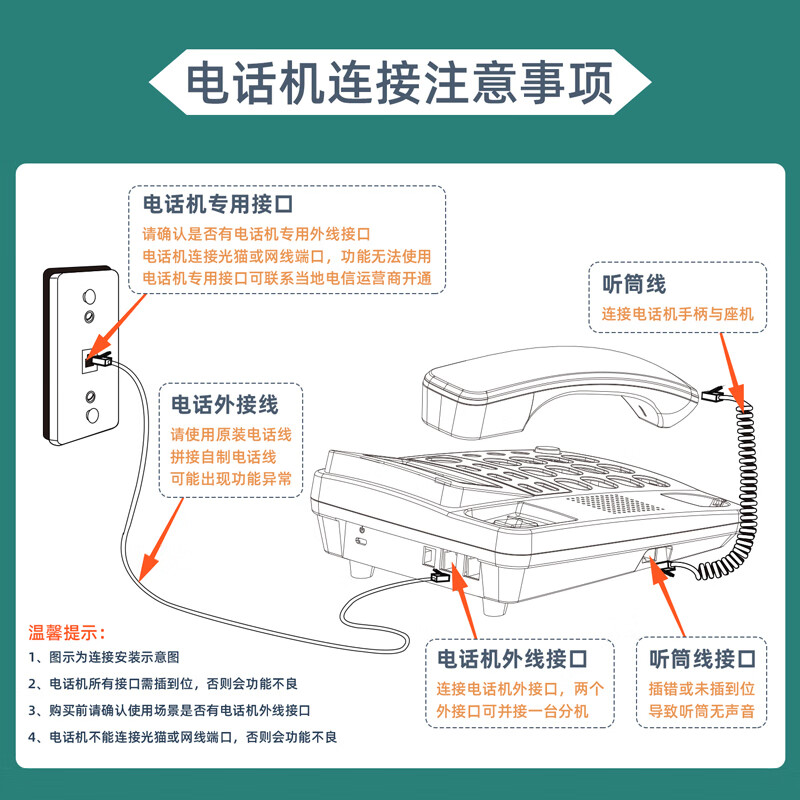 电话机连接注意事项

电话机专用接口
请确认是否有电话机专用外线接口
电话机连接光猫或网线端口，功能无法使用
电话机专用接口可联系当地电信运营商开通

听筒线
连接电话机手柄与座机

电话外接线
请使用原装电话线
拼接自制电话线
可能出现功能异常

温馨提示：
1、图示为连接安装示意图
2、电话机所有接口需插到位，否则会功能不良
3、购买前请确认使用场景是否有电话机外线接口
4、电话机不能连接光猫或网线端口，否则会功能不良

电话机外线接口
连接电话机外接口，两个外接口可并接一台分机

听筒线接口
插错或未插到位
导致听筒无声音