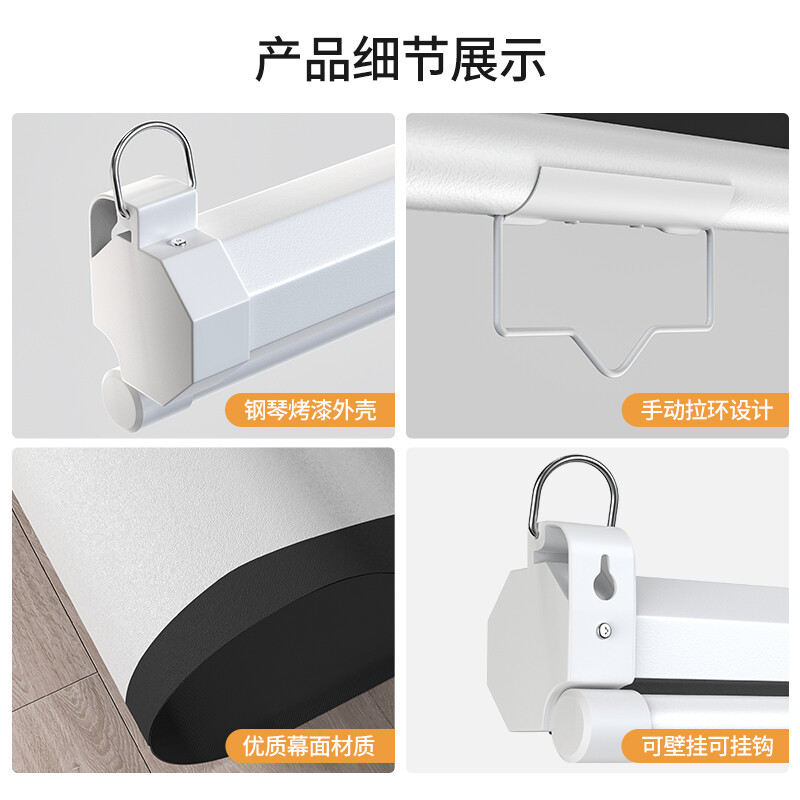 产品细节展示

钢琴烤漆外壳

手动拉环设计

优质幕面材质

可壁挂可挂钩