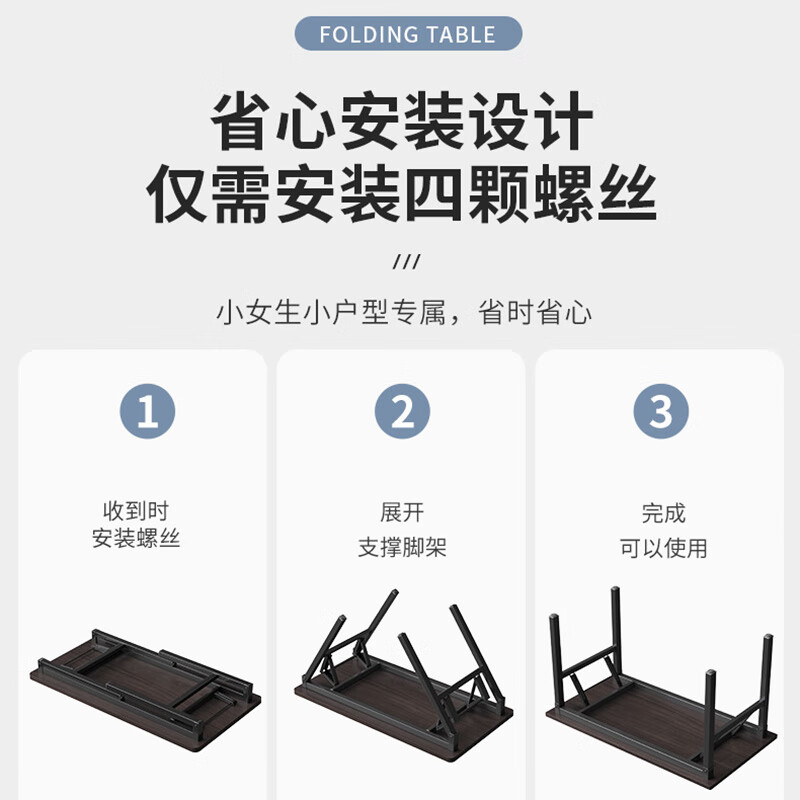 FOLDING TABLE

省心安装设计
仅需安装四颗螺丝

///

小女生小户型专属，省时省心

1

收到时
安装螺丝

2

展开
支撑脚架

3

完成
可以使用