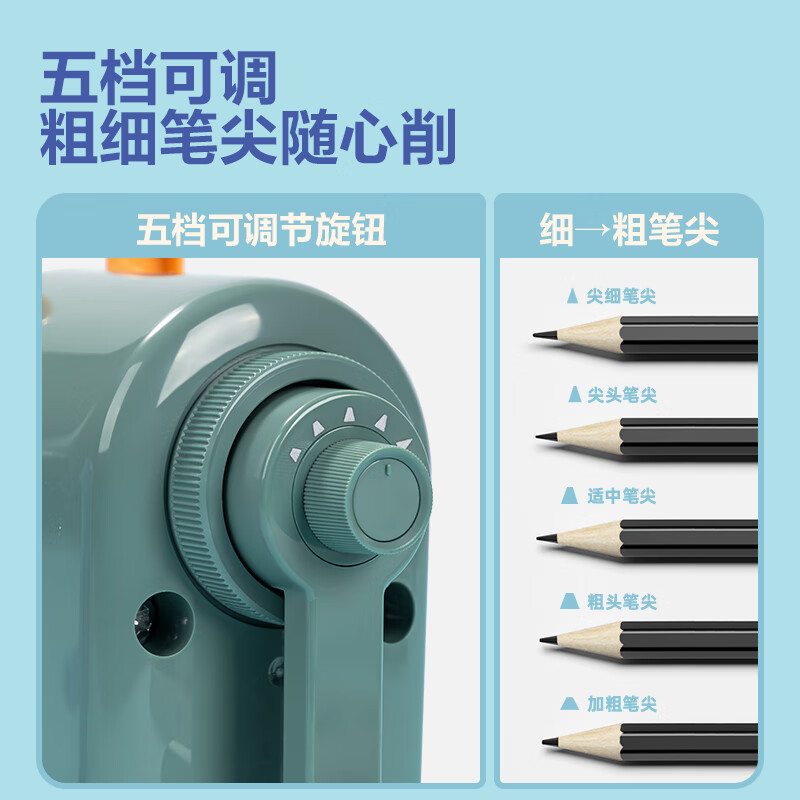 五档可调
粗细笔尖随心削

五档可调节旋钮

细→粗笔尖

尖细笔尖

尖头笔尖

适中笔尖

粗头笔尖

加粗笔尖