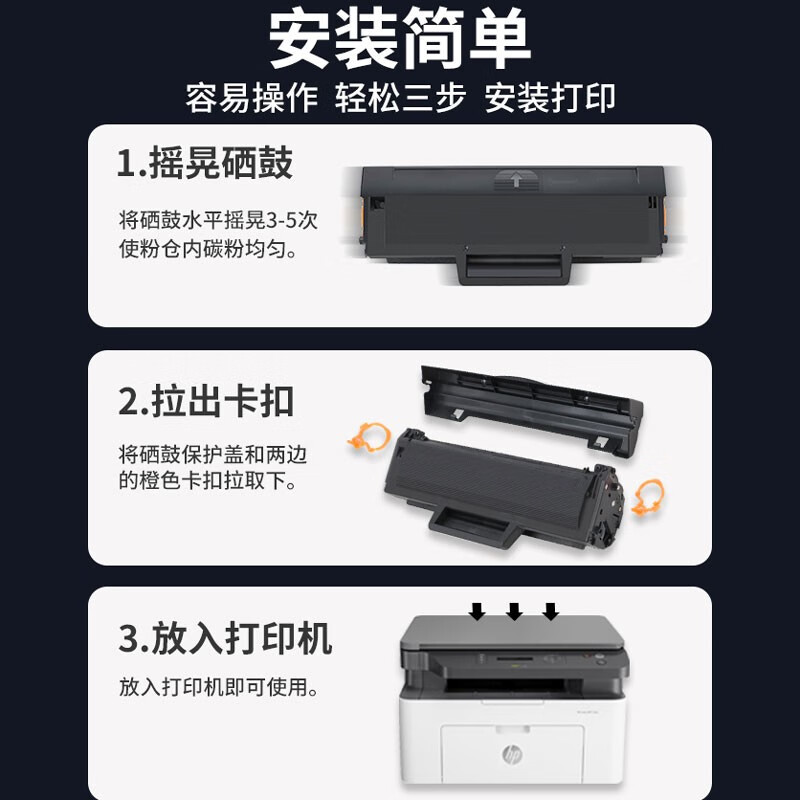 安装简单
容易操作 轻松三步 安装打印

1.摇晃硒鼓
将硒鼓水平摇晃3-5次使粉仓内碳粉均匀。

2.拉出卡扣
将硒鼓保护盖和两边的橙色卡扣拉取下。

3.放入打印机
放入打印机即可使用。

hp