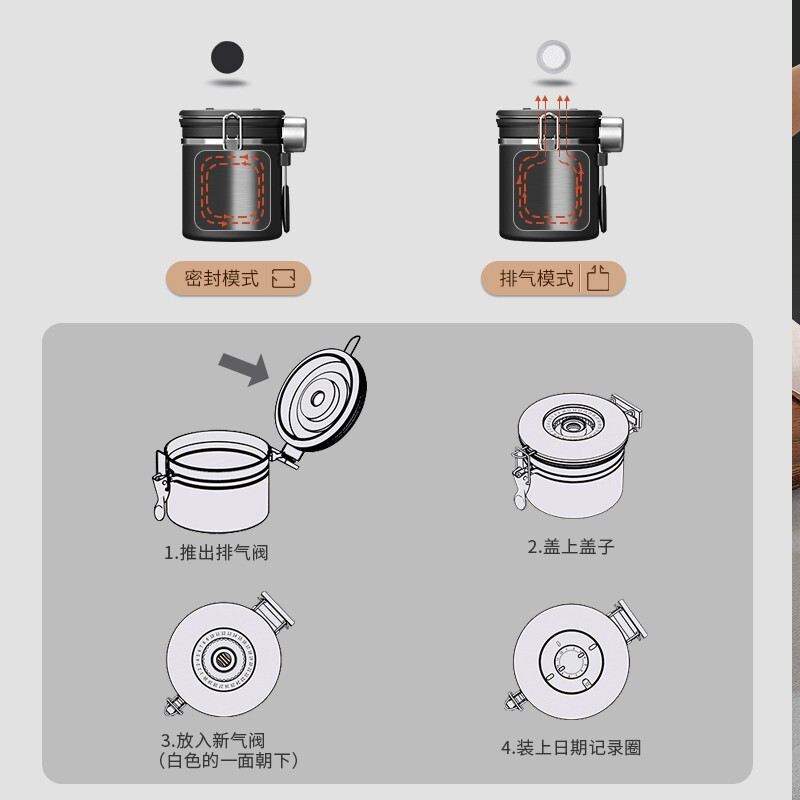 密封模式

排气模式

1.推出排气阀

2.盖上盖子

3.放入新气阀
（白色的一面朝下）

4.装上日期记录圈