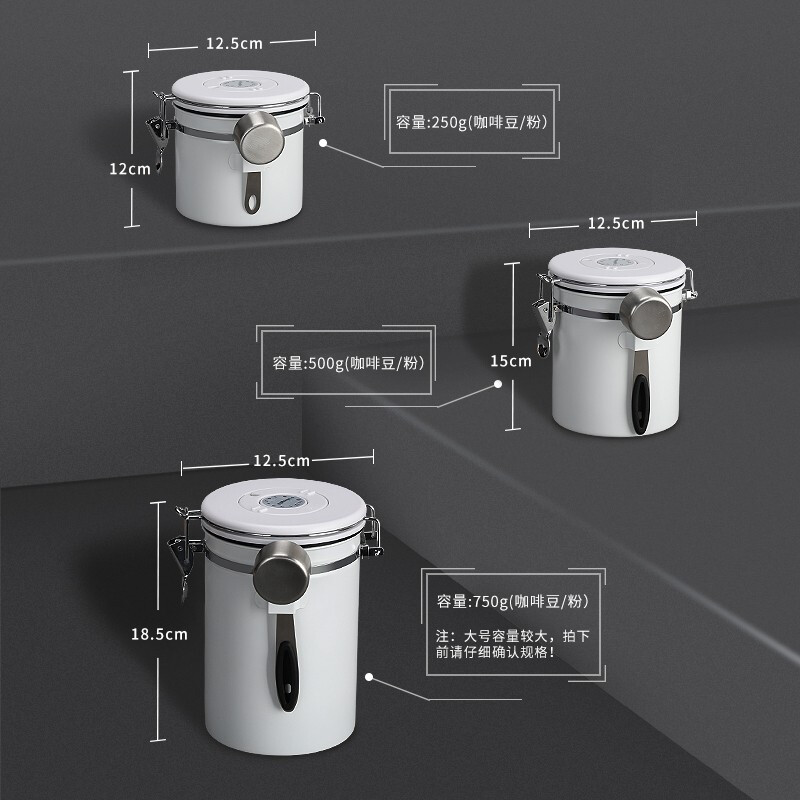 12.5cm

12cm

容量:250g(咖啡豆/粉)

12.5cm

15cm

容量:500g(咖啡豆/粉)

12.5cm

18.5cm

容量:750g(咖啡豆/粉)

注：大号容量较大，拍下前请仔细确认规格！