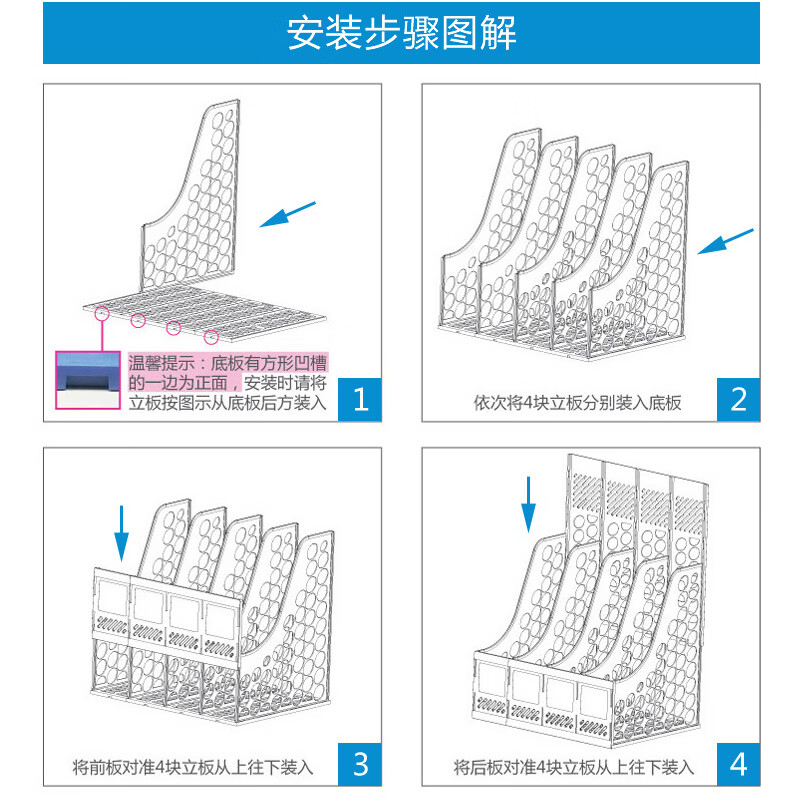 安装步骤图解

温馨提示：底板有方形凹槽的一边为正面，安装时请将立板按图示从底板后方装入

1

依次将4块立板分别装入底板

2

将前板对准4块立板从上往下装入

3

将后板对准4块立板从上往下装入

4