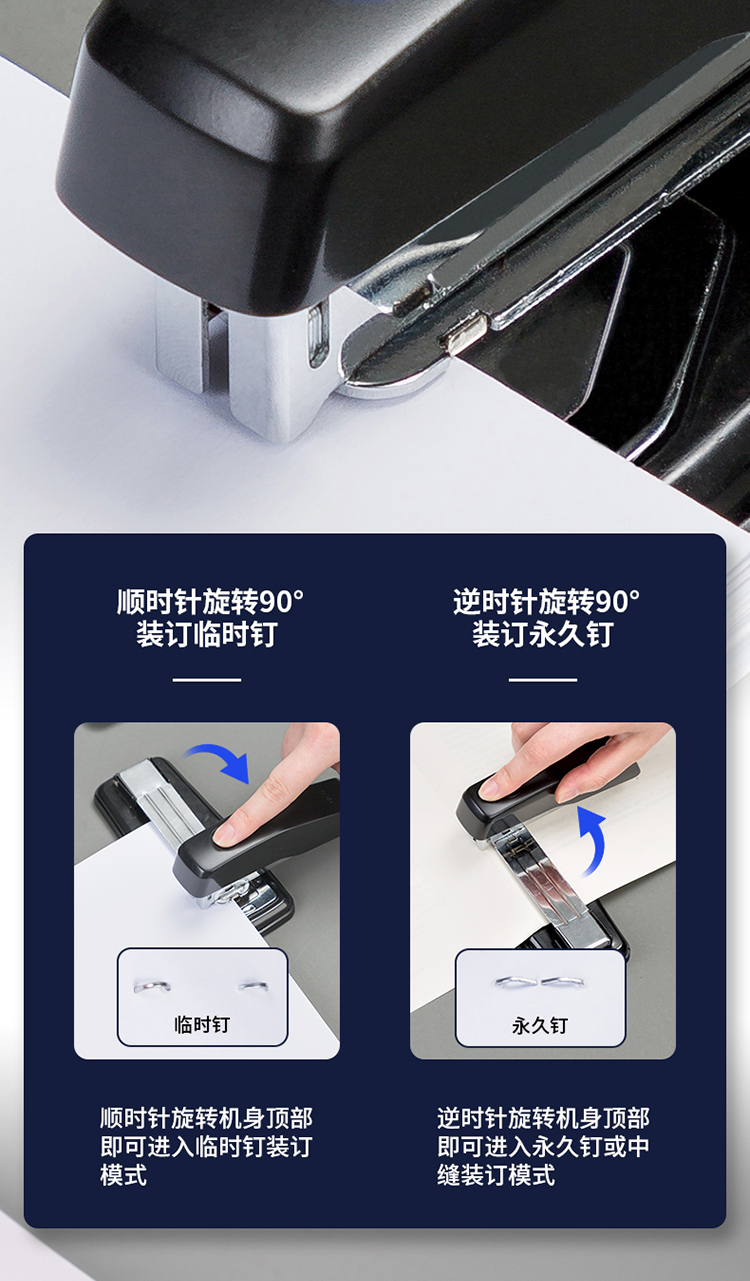 顺时针旋转90°
装订临时钉

临时钉

顺时针旋转机身顶部即可进入临时钉装订模式

逆时针旋转90°
装订永久钉

永久钉

逆时针旋转机身顶部即可进入永久钉或中缝装订模式