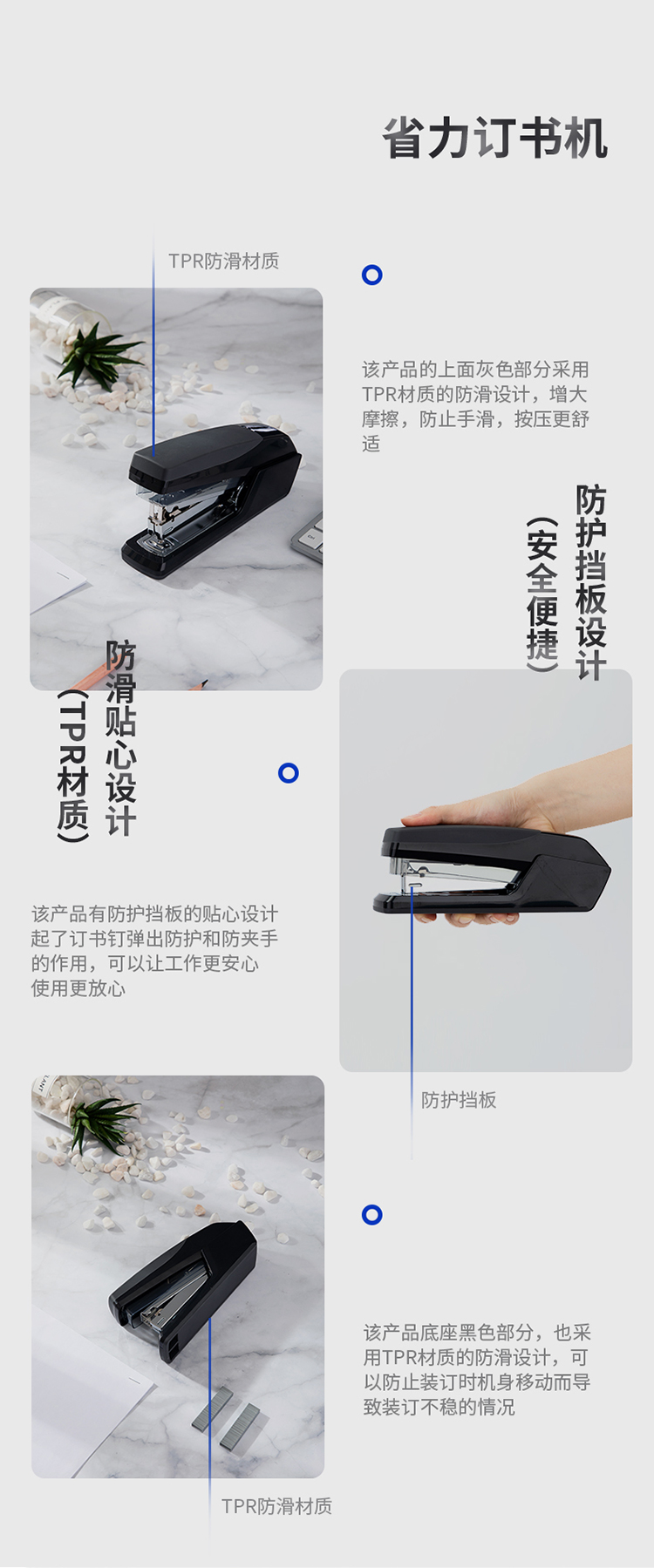 省力订书机

TPR防滑材质

该产品的上面灰色部分采用TPR材质的防滑设计，增大摩擦，防止手滑，按压更舒适

防护挡板设计

（安全便捷）

防滑贴心设计

（TPR材质）

该产品有防护挡板的贴心设计起了订书钉弹出防护和防夹手的作用，可以让工作更安心使用更放心

防护挡板

该产品底座黑色部分，也采用TPR材质的防滑设计，可以防止装订时机身移动而导致装订不稳的情况

TPR防滑材质