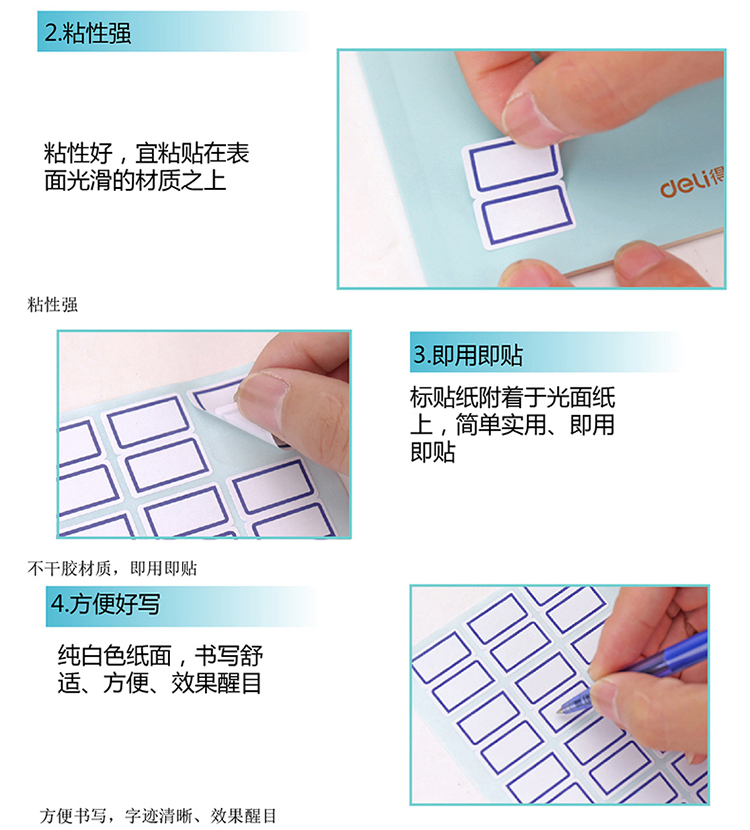 2.粘性强

粘性好，宜粘贴在表面光滑的材质之上

deli得

粘性强

3.即用即贴

标贴纸附着于光面纸上，简单实用、即用即贴

不干胶材质，即用即贴

4.方便好写

纯白色纸面，书写舒适、方便、效果醒目

方便书写，字迹清晰、效果醒目