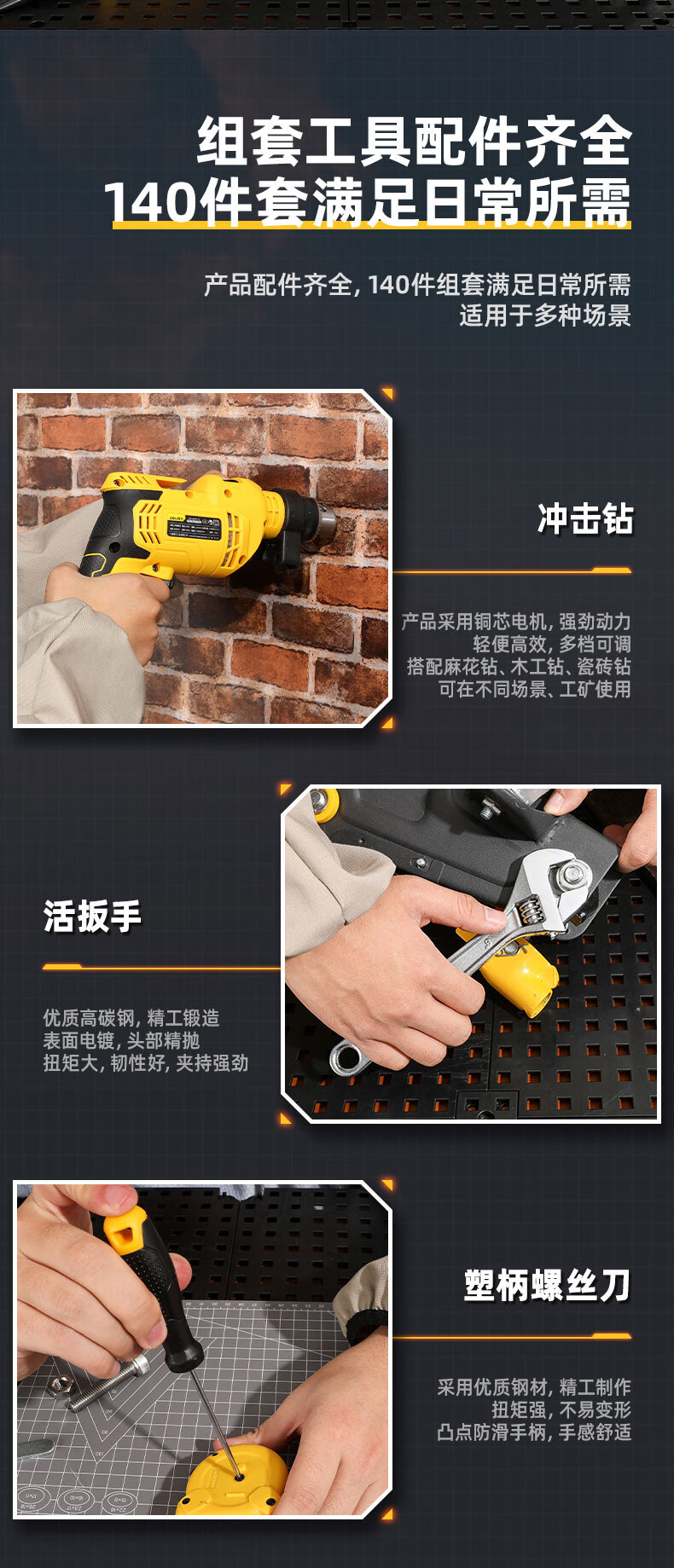 组套工具配件齐全
140件套满足日常所需

产品配件齐全, 140件组套满足日常所需
适用于多种场景

冲击钻

产品采用铜芯电机, 强劲动力
轻便高效, 多档可调
搭配麻花钻、木工钻、瓷砖钻
可在不同场景、工矿使用

活扳手

优质高碳钢, 精工锻造
表面电镀, 头部精抛
扭矩大, 韧性好, 夹持强劲

塑柄螺丝刀

采用优质钢材, 精工制作
扭矩强, 不易变形
凸点防滑手柄, 手感舒适