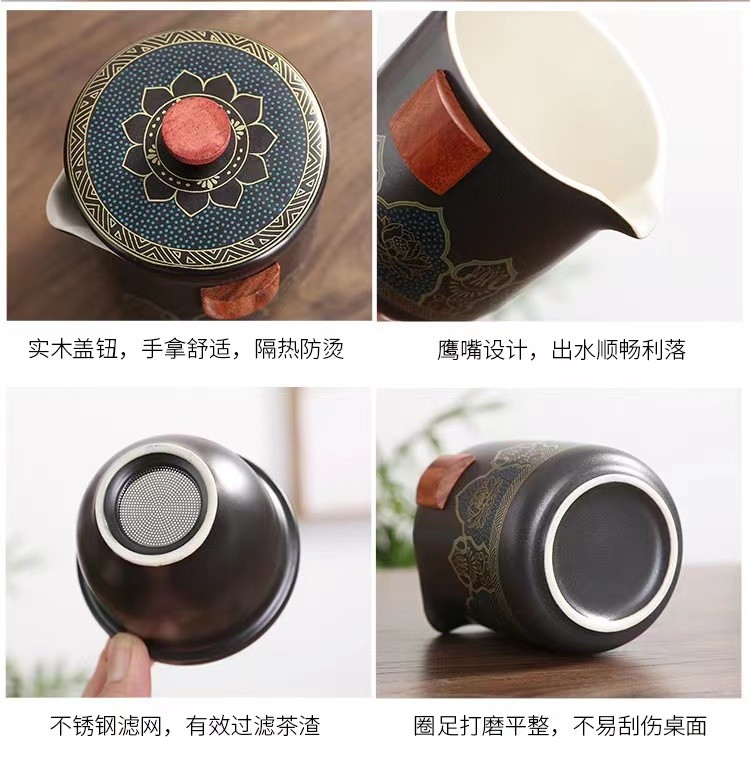 实木盖钮，手拿舒适，隔热防烫

鹰嘴设计，出水顺畅利落

不锈钢滤网，有效过滤茶渣

圈足打磨平整，不易刮伤桌面