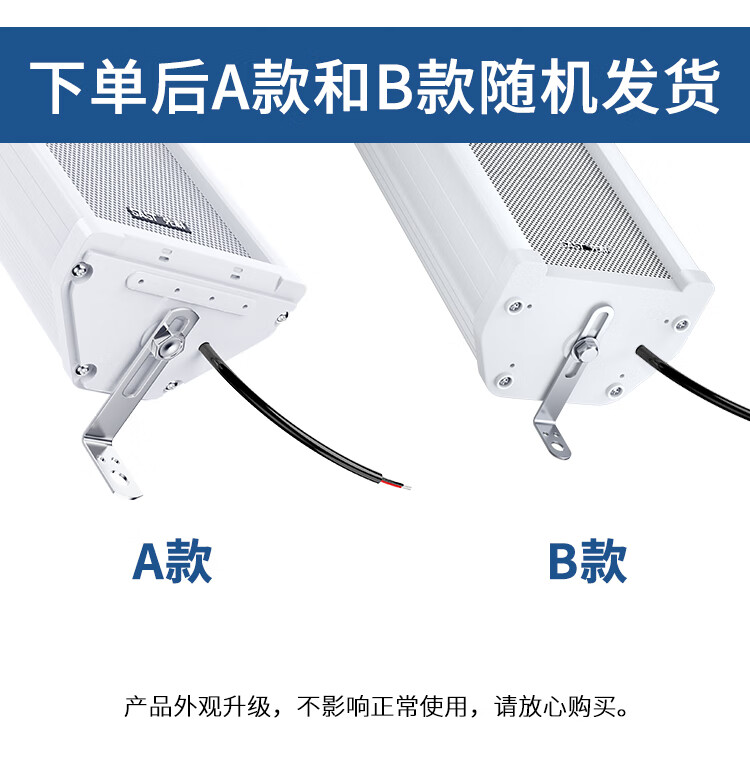 下单后A款和B款随机发货

A款

B款

产品外观升级，不影响正常使用，请放心购买。