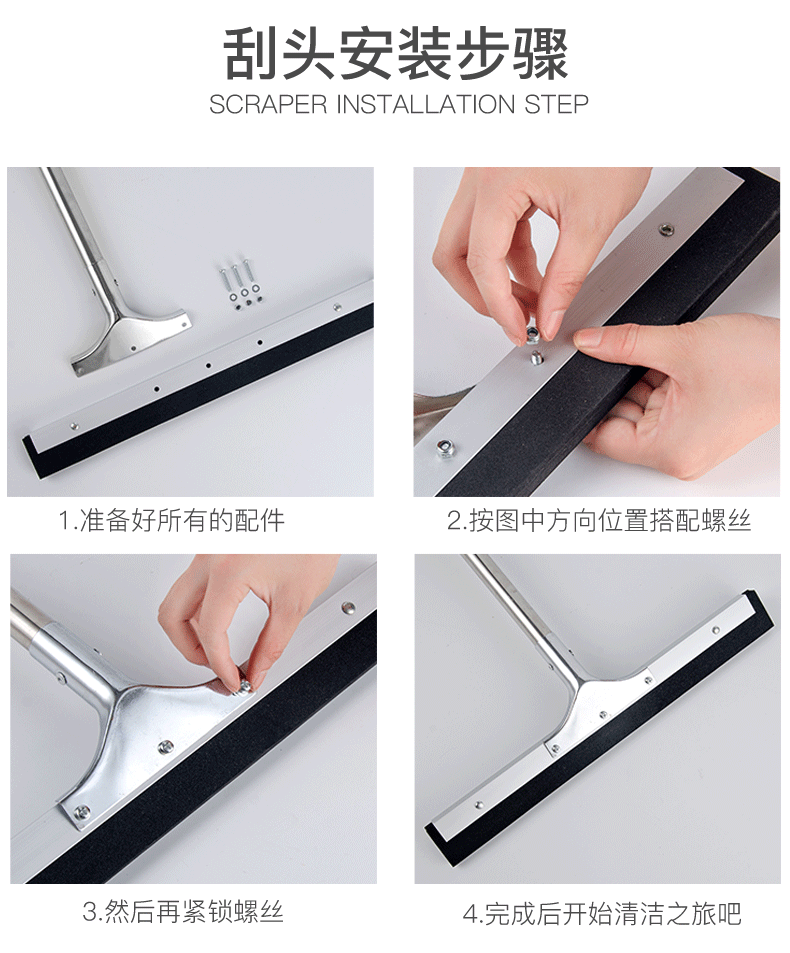 刮头安装步骤
SCRAPER INSTALLATION STEP

1.准备好所有的配件

2.按图中方向位置搭配螺丝

3.然后再紧锁螺丝

4.完成后开始清洁之旅吧