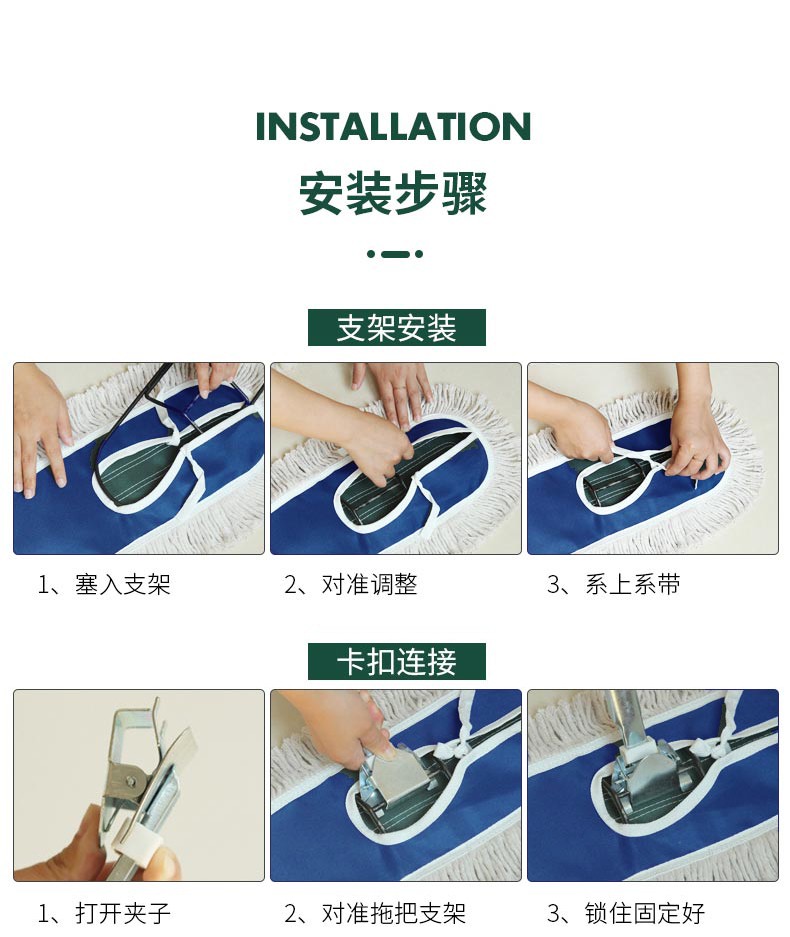 INSTALLATION
安装步骤

支架安装

1、塞入支架

2、对准调整

3、系上系带

卡扣连接

1、打开夹子

2、对准拖把支架

3、锁住固定好