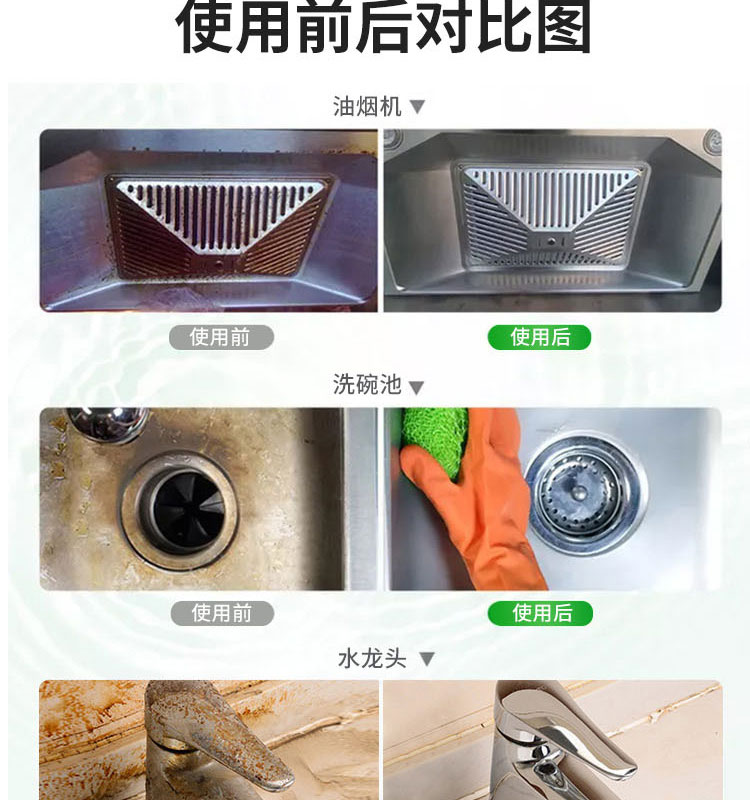 使用前后对比图

油烟机 ▼

使用前

使用后

洗碗池 ▼

使用前

使用后

水龙头 ▼