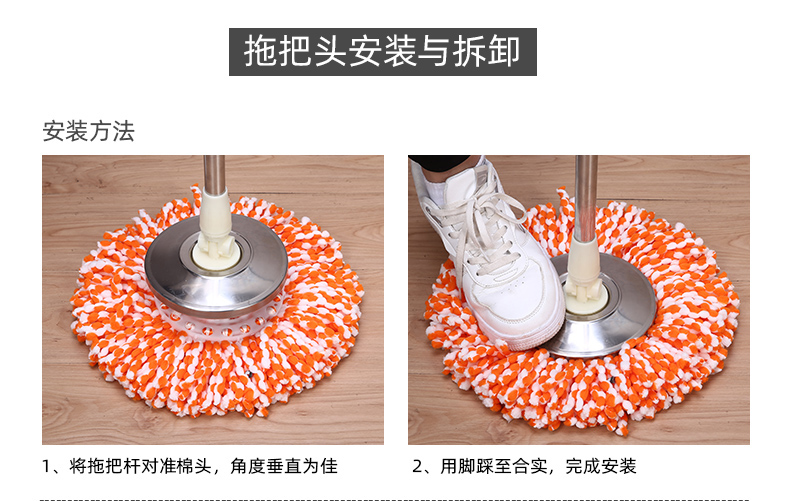 拖把头安装与拆卸

安装方法

1、将拖把杆对准棉头，角度垂直为佳

2、用脚踩至合实，完成安装