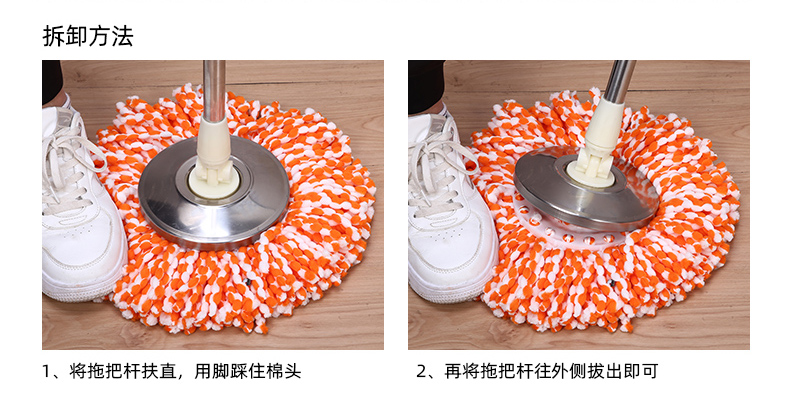 拆卸方法

1、将拖把杆扶直，用脚踩住棉头

2、再将拖把杆往外侧拔出即可