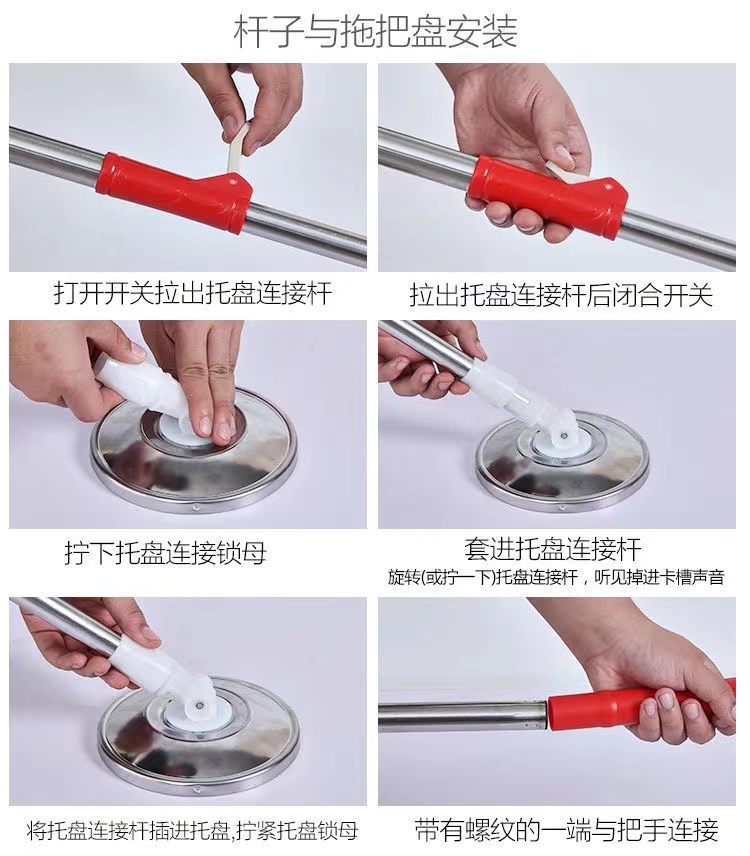 杆子与拖把盘安装

打开开关拉出托盘连接杆

拉出托盘连接杆后闭合开关

拧下托盘连接锁母

套进托盘连接杆
旋转(或拧一下)托盘连接杆，听见掉进卡槽声音

将托盘连接杆插进托盘,拧紧托盘锁母

带有螺纹的一端与把手连接