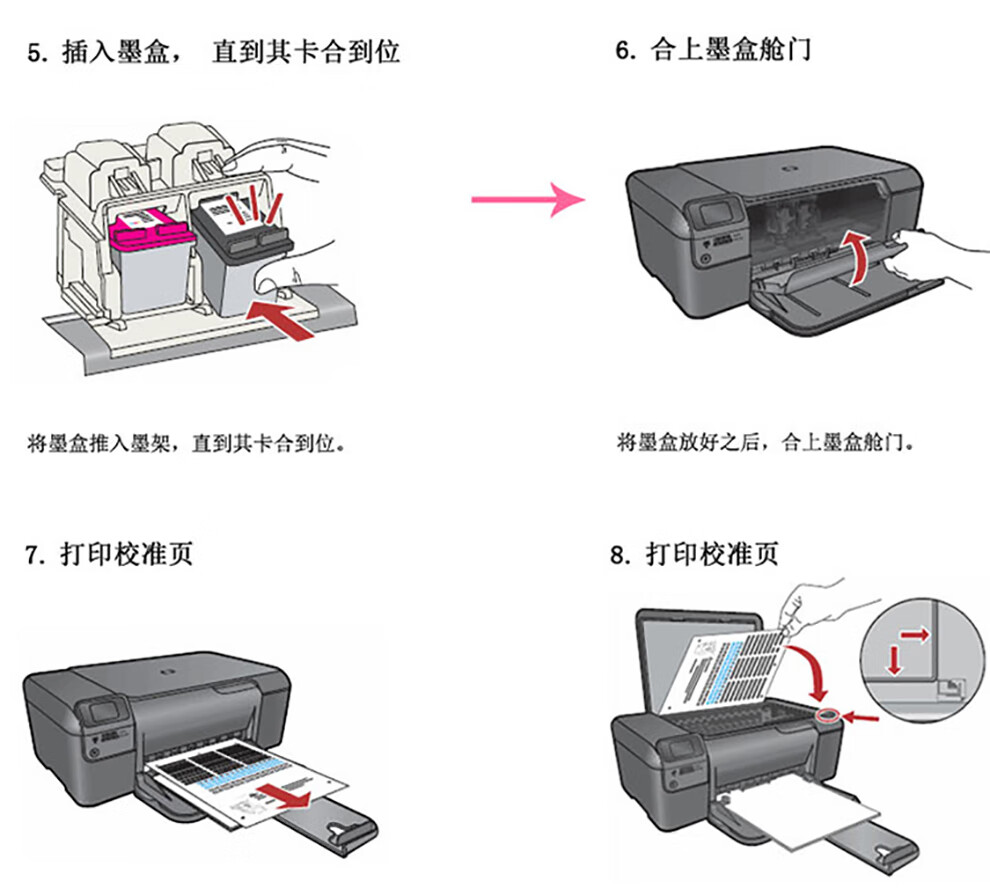 5. 插入墨盒， 直到其卡合到位

将墨盒推入墨架，直到其卡合到位。

6. 合上墨盒舱门

将墨盒放好之后，合上墨盒舱门。

7. 打印校准页

8. 打印校准页