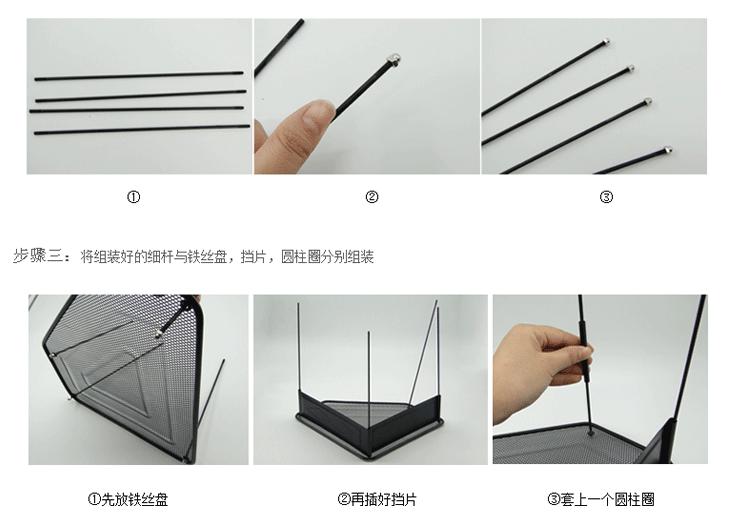 ①

②

③

步骤三：将组装好的细杆与铁丝盘，挡片，圆柱圈分别组装

①先放铁丝盘

②再插好挡片

③套上一个圆柱圈