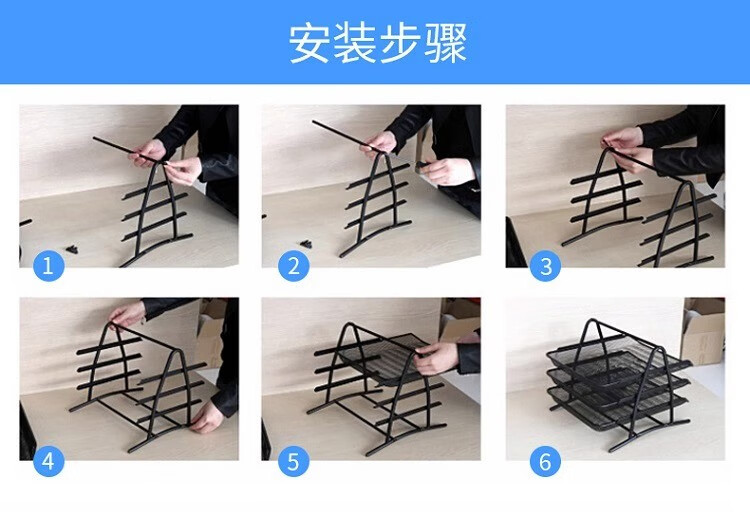 安装步骤

1

2

3

4

5

6