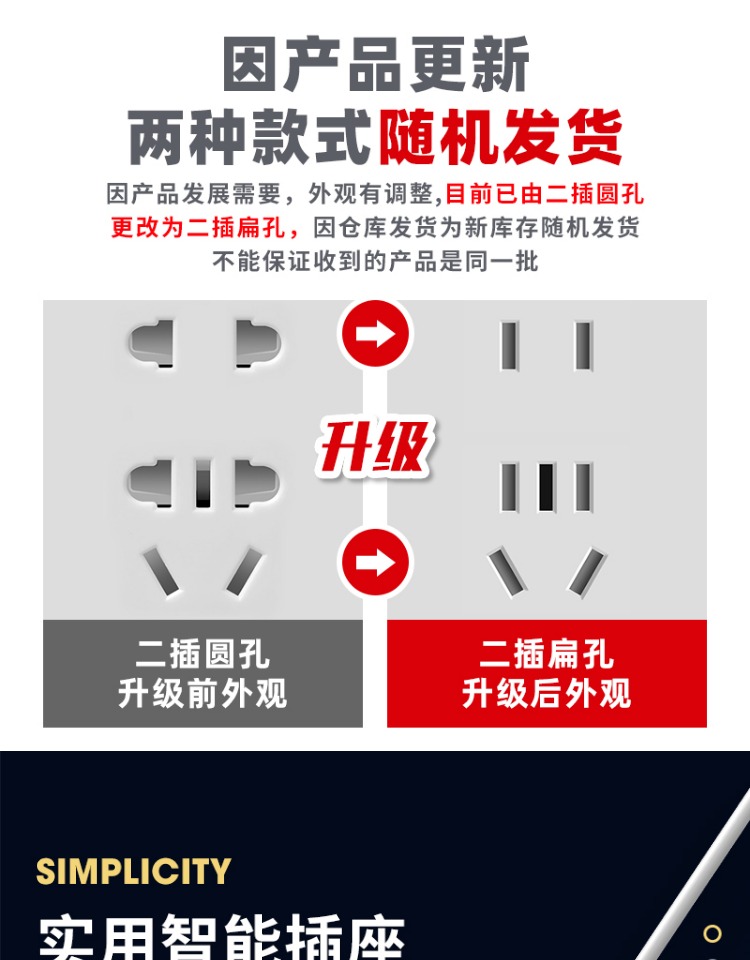 因产品更新
两种款式随机发货

因产品发展需要，外观有调整,目前已由二插圆孔更改为二插扁孔，因仓库发货为新库存随机发货不能保证收到的产品是同一批

升级

二插圆孔
升级前外观

二插扁孔
升级后外观

SIMPLICITY
实用智能插座