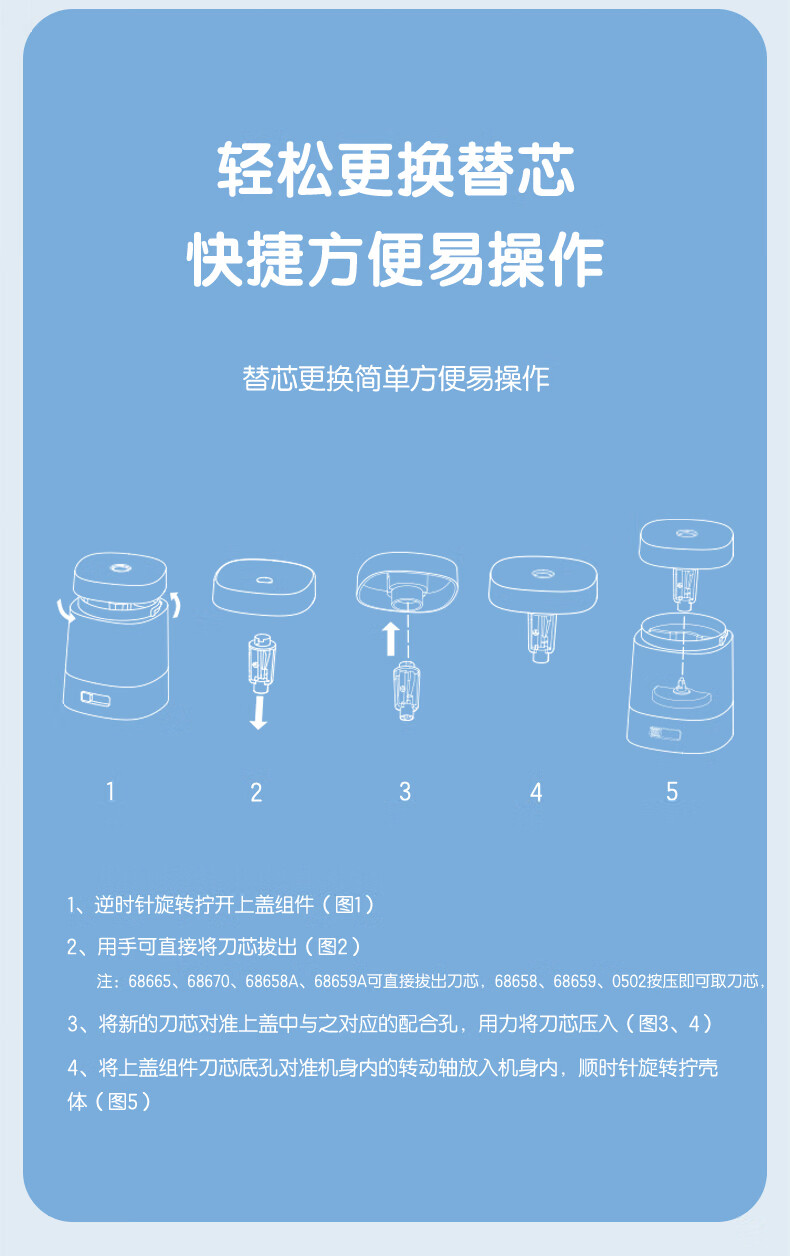 轻松更换替芯
快捷方便易操作

替芯更换简单方便易操作

1

2

3

4

5

1、逆时针旋转拧开上盖组件（图1）

2、用手可直接将刀芯拔出（图2）

注：68665、68670、68658A、68659A可直接拔出刀芯，68658、68659、0502按压即可取刀芯，

3、将新的刀芯对准上盖中与之对应的配合孔，用力将刀芯压入（图3、4）

4、将上盖组件刀芯底孔对准机身内的转动轴放入机身内，顺时针旋转拧壳体（图5）