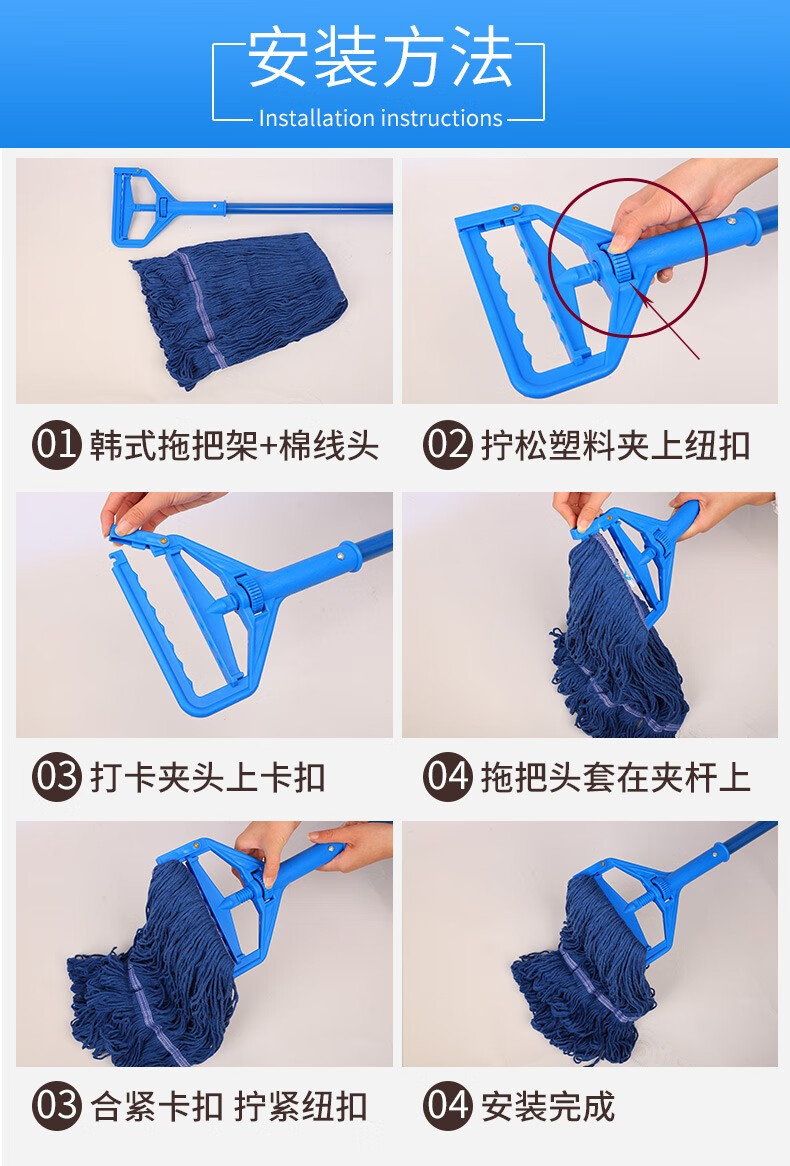 安装方法
Installation instructions

01 韩式拖把架+棉线头

02 拧松塑料夹上纽扣

03 打卡夹头上卡扣

04 拖把头套在夹杆上

03 合紧卡扣 拧紧纽扣

04 安装完成