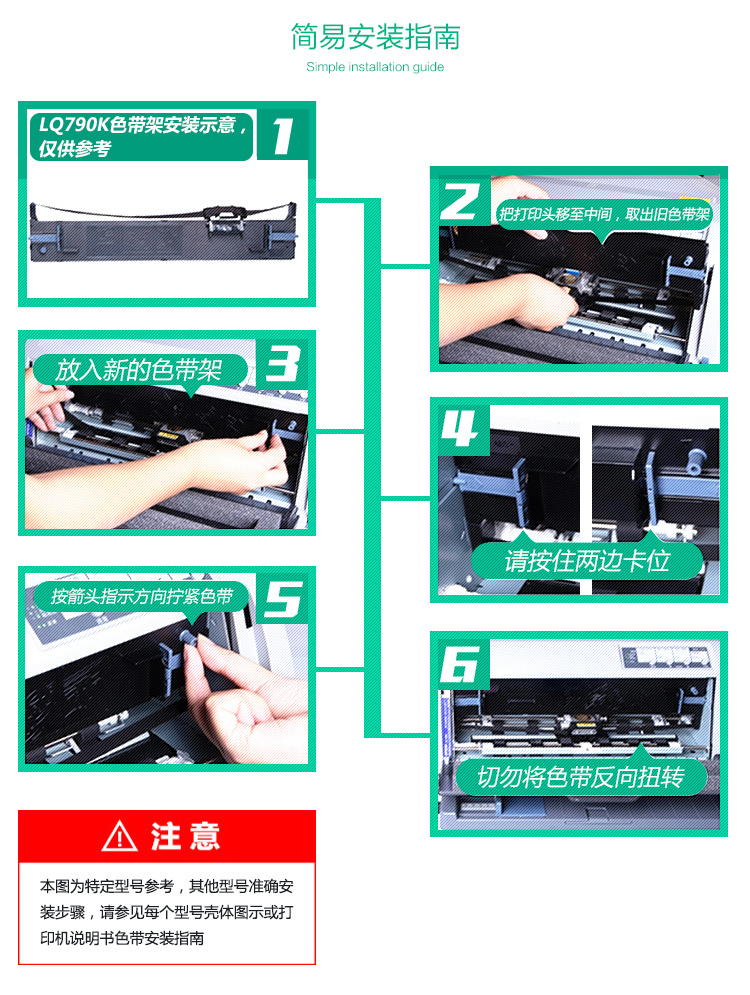 简易安装指南
Simple installation guide

LQ790K色带架安装示意，仅供参考
1

2
把打印头移至中间，取出旧色带架

放入新的色带架
3

4
请按住两边卡位

按箭头指示方向拧紧色带
5

6
切勿将色带反向扭转

注意
本图为特定型号参考，其他型号准确安装步骤，请参见每个型号壳体图示或打印机说明书色带安装指南