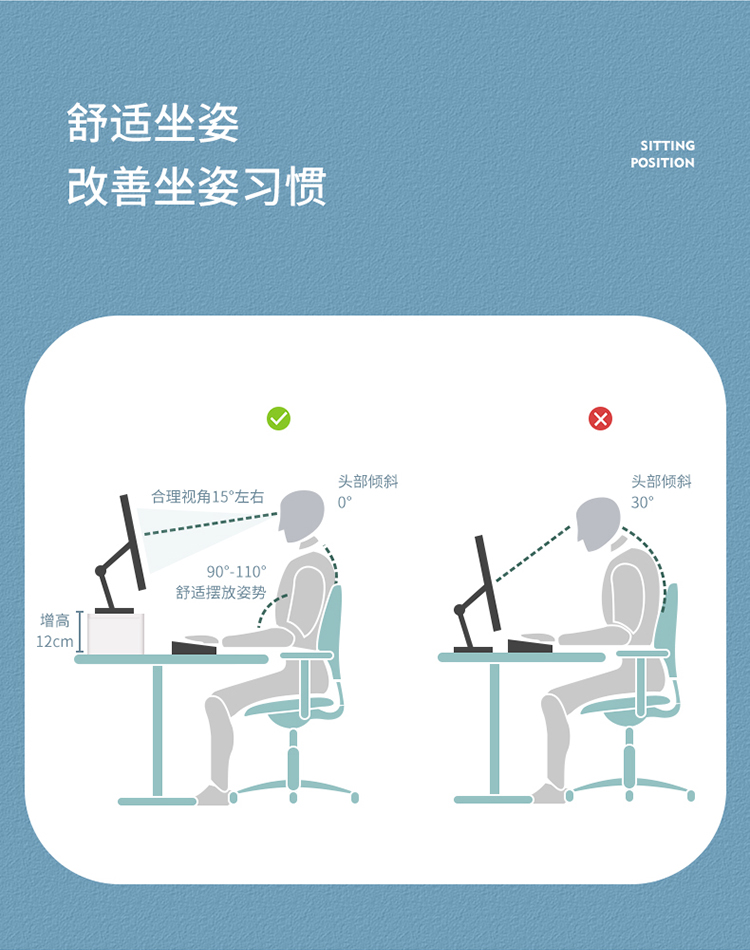 舒适坐姿
改善坐姿习惯

SITTING
POSITION

合理视角15°左右

头部倾斜
0°

90°-110°
舒适摆放姿势

增高
12cm

头部倾斜
30°