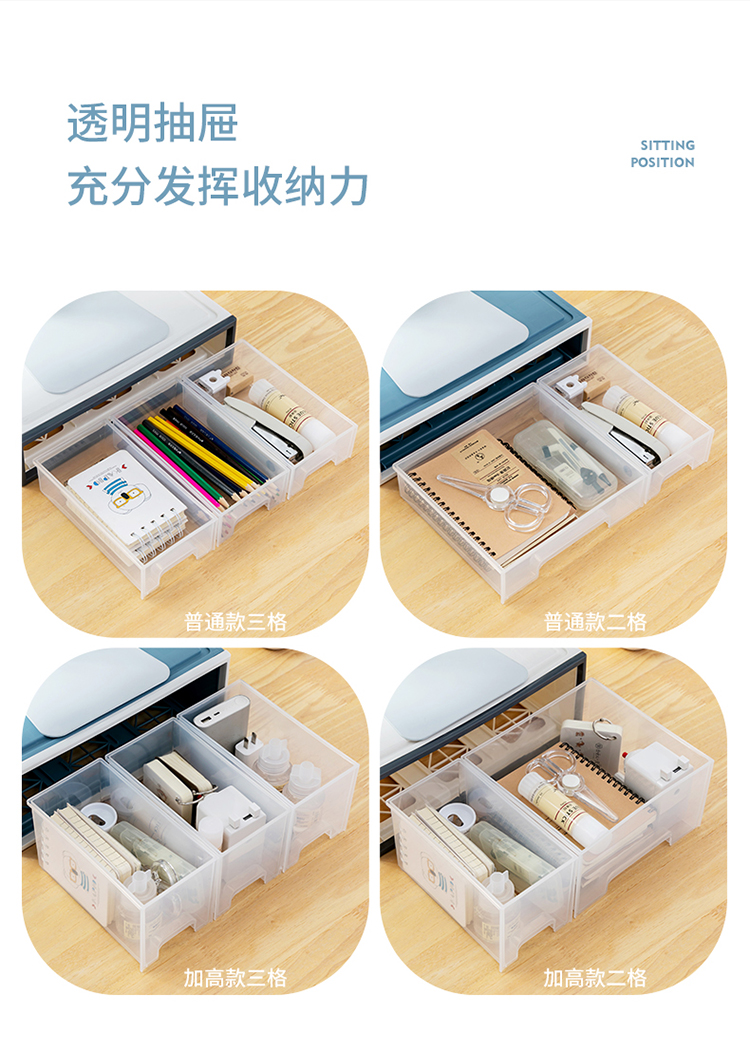 透明抽屉
充分发挥收纳力

SITTING
POSITION

普通款三格

普通款二格

加高款三格

加高款二格