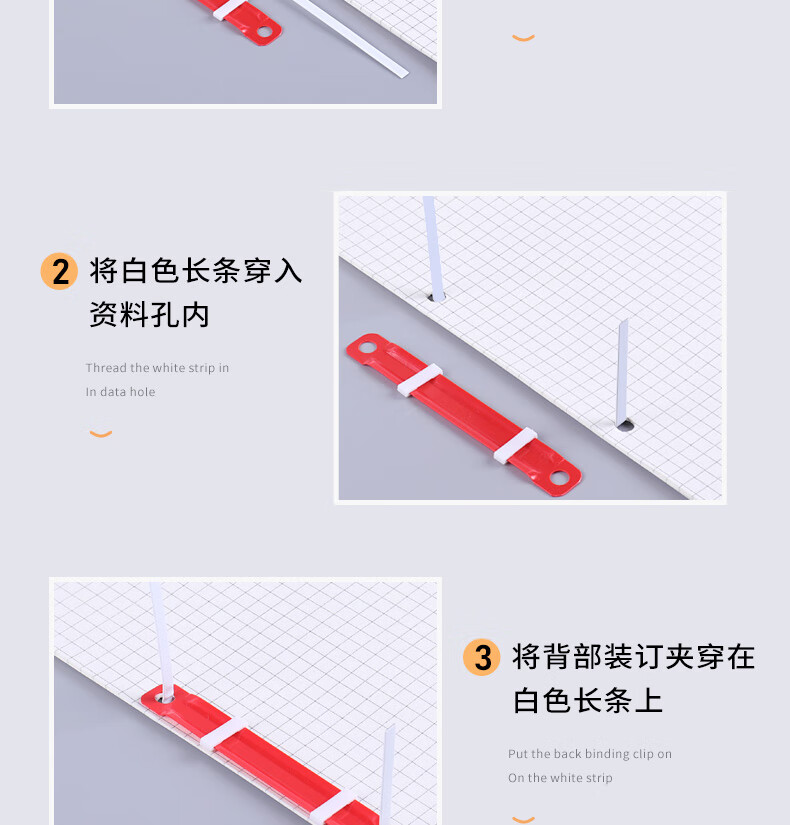 2 将白色长条穿入资料孔内

Thread the white strip in
In data hole

3 将背部装订夹穿在白色长条上

Put the back binding clip on
On the white strip