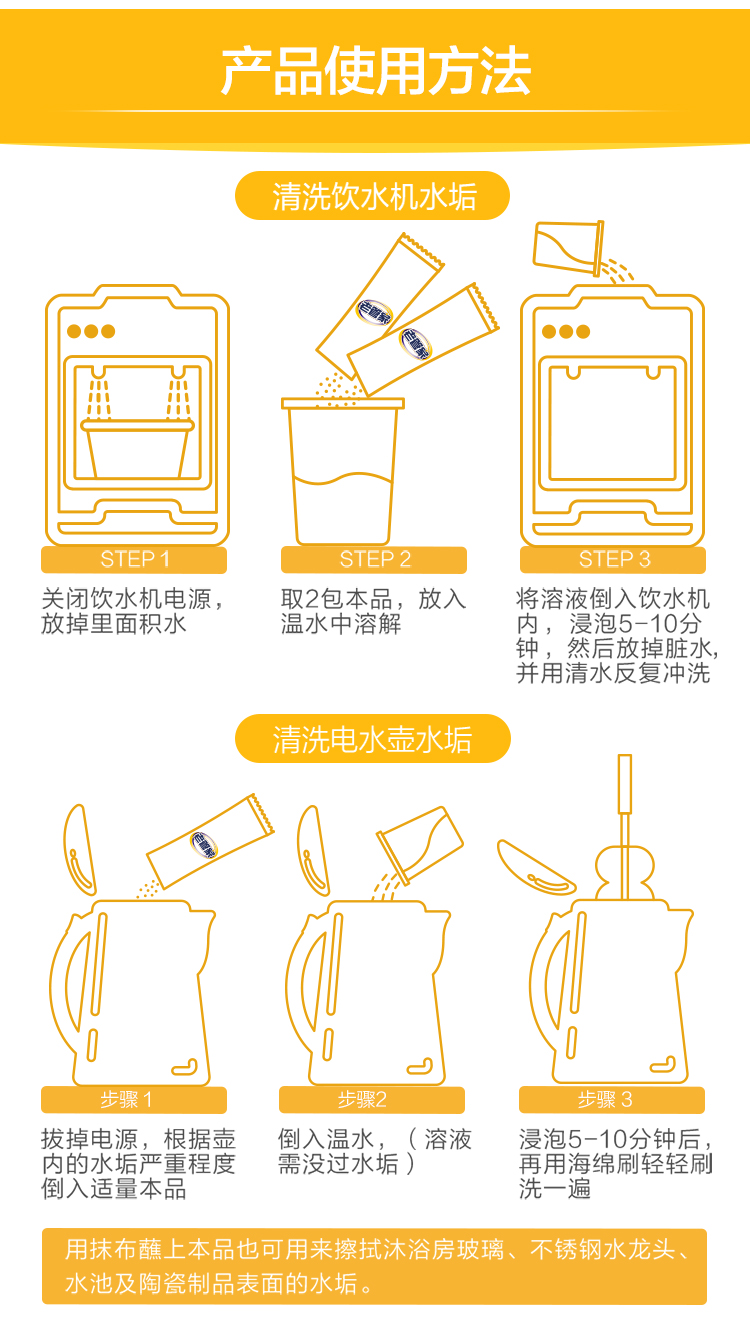 产品使用方法

清洗饮水机水垢

老管家

老管家

STEP 1
关闭饮水机电源，放掉里面积水

STEP 2
取2包本品，放入温水中溶解

STEP 3
将溶液倒入饮水机内，浸泡5-10分钟，然后放掉脏水，并用清水反复冲洗

清洗电水壶水垢

老管家

步骤 1
拔掉电源，根据壶内的水垢严重程度倒入适量本品

步骤2
倒入温水，（溶液需没过水垢）

步骤 3
浸泡5-10分钟后，再用海绵刷轻轻刷洗一遍

用抹布蘸上本品也可用来擦拭沐浴房玻璃、不锈钢水龙头、水池及陶瓷制品表面的水垢。