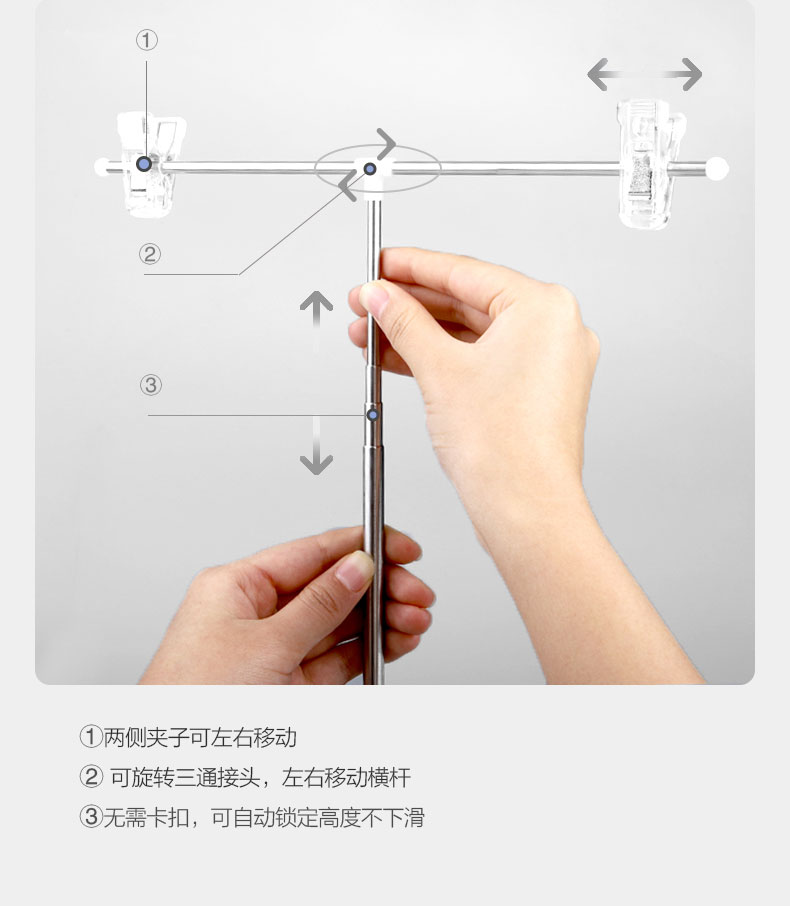 ①

②

③

①两侧夹子可左右移动

② 可旋转三通接头，左右移动横杆

③无需卡扣，可自动锁定高度不下滑