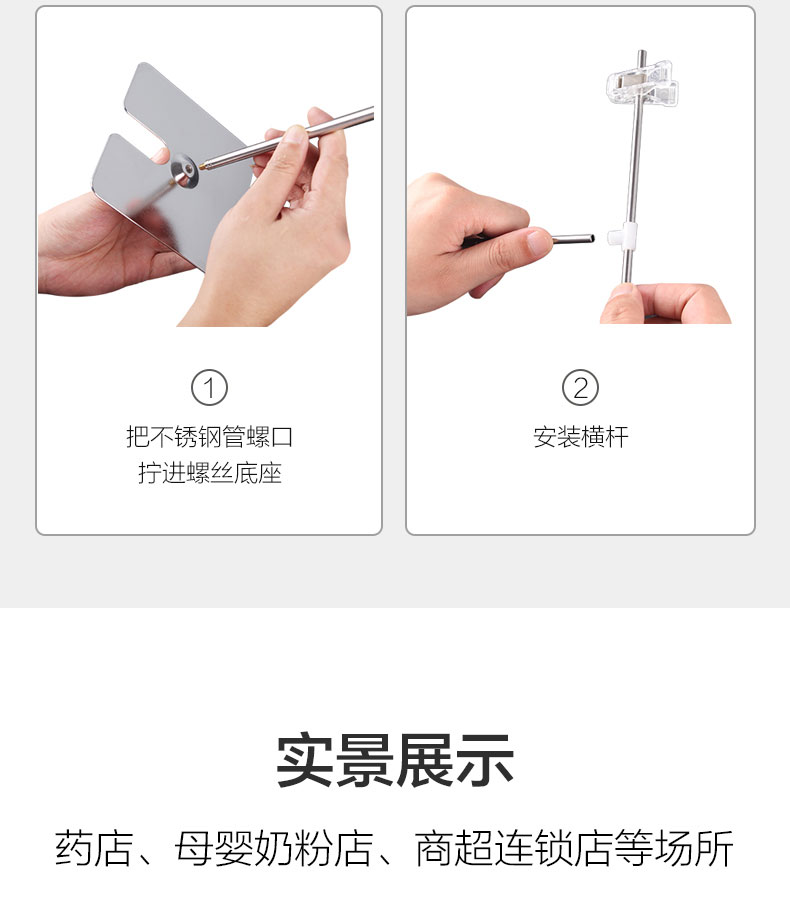 ①
把不锈钢管螺口
拧进螺丝底座

②
安装横杆

实景展示

药店、母婴奶粉店、商超连锁店等场所