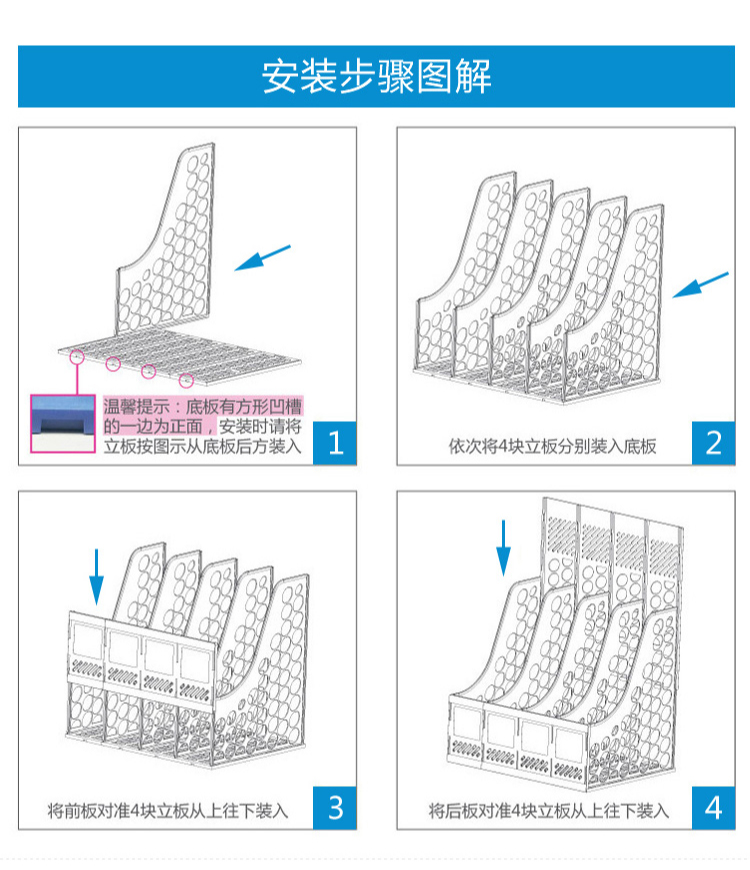 安装步骤图解

温馨提示：底板有方形凹槽的一边为正面，安装时请将立板按图示从底板后方装入

1

依次将4块立板分别装入底板

2

将前板对准4块立板从上往下装入

3

将后板对准4块立板从上往下装入

4