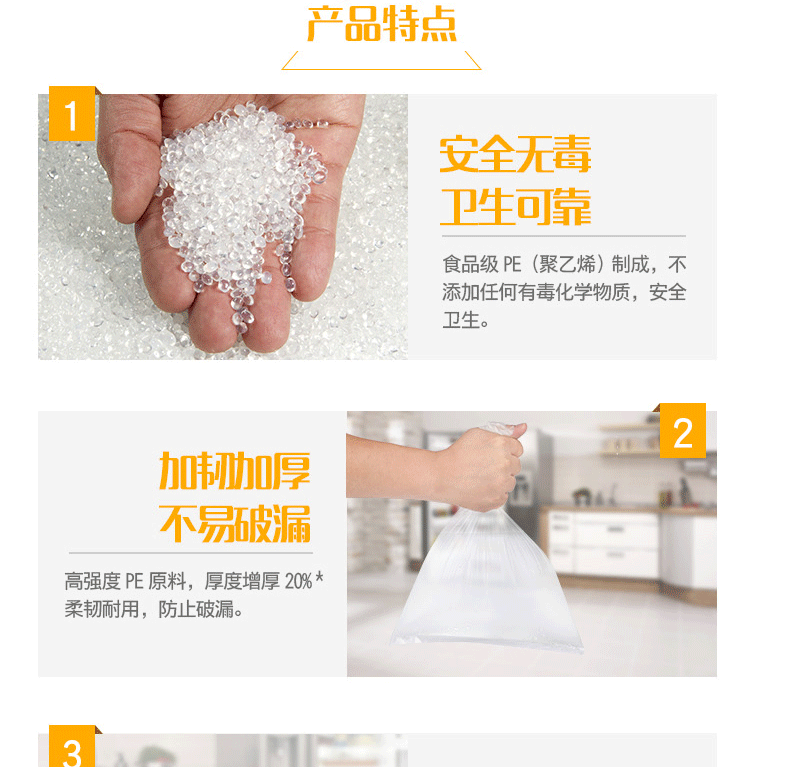 产品特点

1

安全无毒
卫生可靠

食品级 PE（聚乙烯）制成，不添加任何有毒化学物质，安全卫生。

2

加韧加厚
不易破漏

高强度 PE 原料，厚度增厚 20%* 柔韧耐用，防止破漏。

3