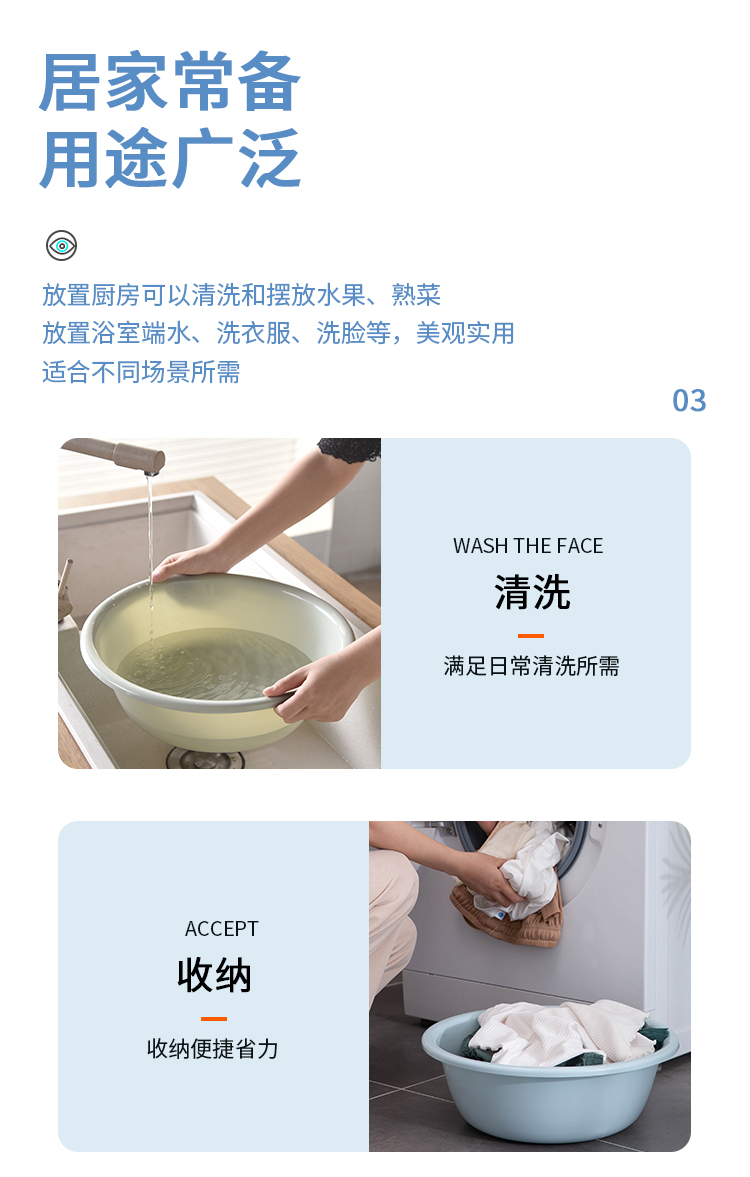 居家常备
用途广泛

放置厨房可以清洗和摆放水果、熟菜
放置浴室端水、洗衣服、洗脸等，美观实用
适合不同场景所需

03

WASH THE FACE
清洗
满足日常清洗所需

ACCEPT
收纳
收纳便捷省力