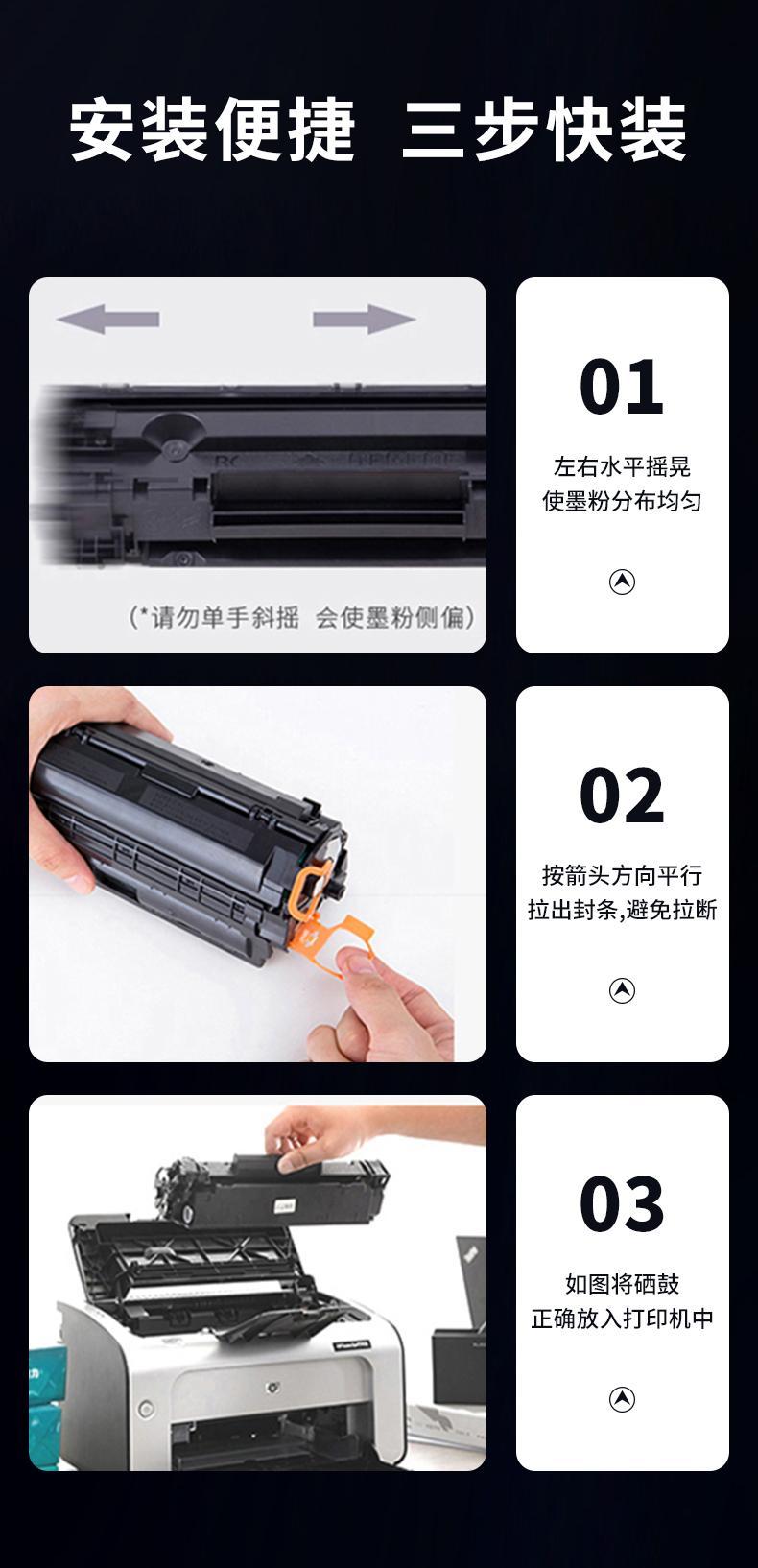 安装便捷 三步快装

(*请勿单手斜摇 会使墨粉侧偏)

01

左右水平摇晃
使墨粉分布均匀

02

按箭头方向平行
拉出封条,避免拉断

03

如图将硒鼓
正确放入打印机中