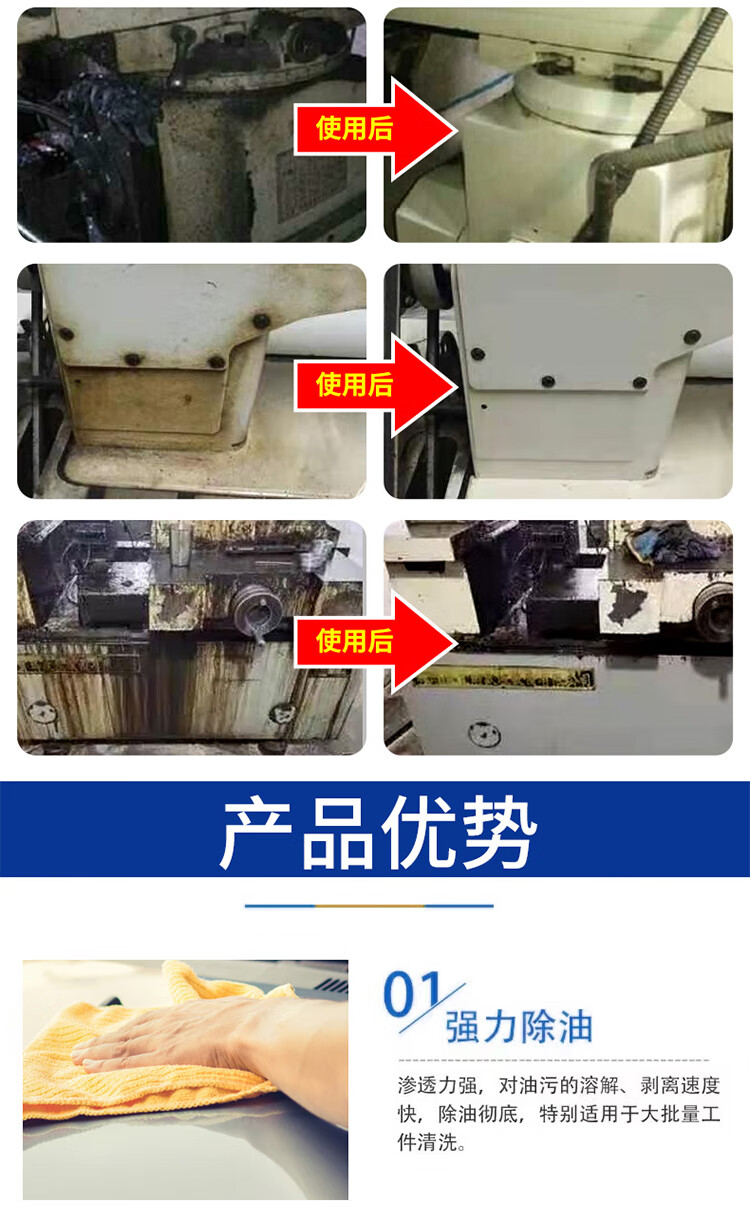 使用后

使用后

使用后

产品优势

01 强力除油

渗透力强，对油污的溶解、剥离速度快，除油彻底，特别适用于大批量工件清洗。